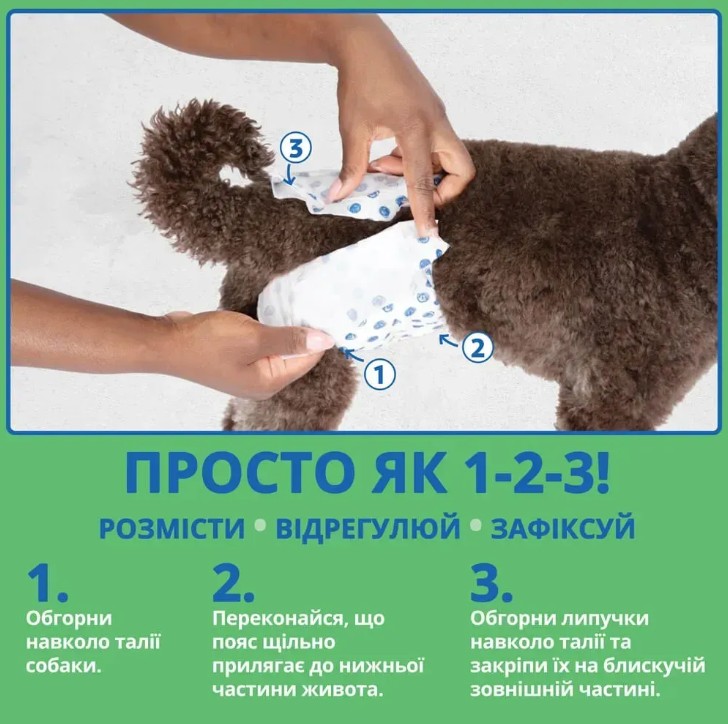 3

2

1

ПРОСТО ЯК 1-2-3!

РОЗМІСТИ • ВІДРЕГУЛЮЙ • ЗАФІКСУЙ

1.
Обгорни навколо талії собаки.

2.
Переконайся, що пояс щільно прилягає до нижньої частини живота.

3.
Обгорни липучки навколо талії та закріпи їх на блискучій зовнішній частині.