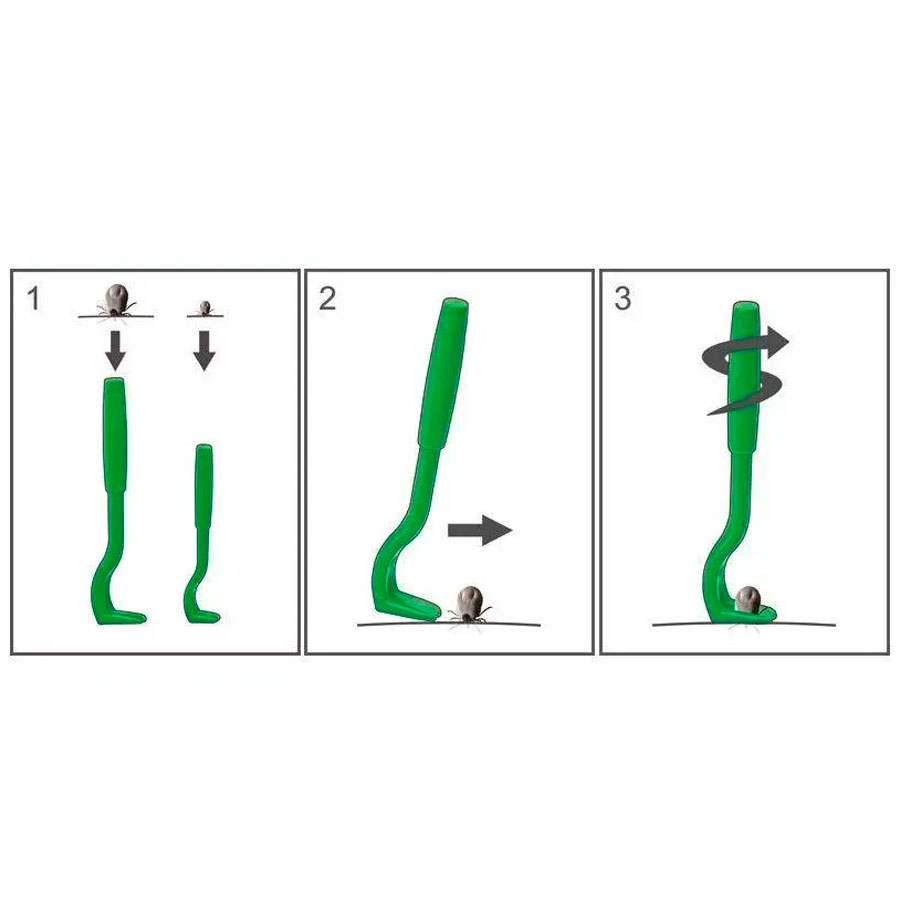 1

2

3